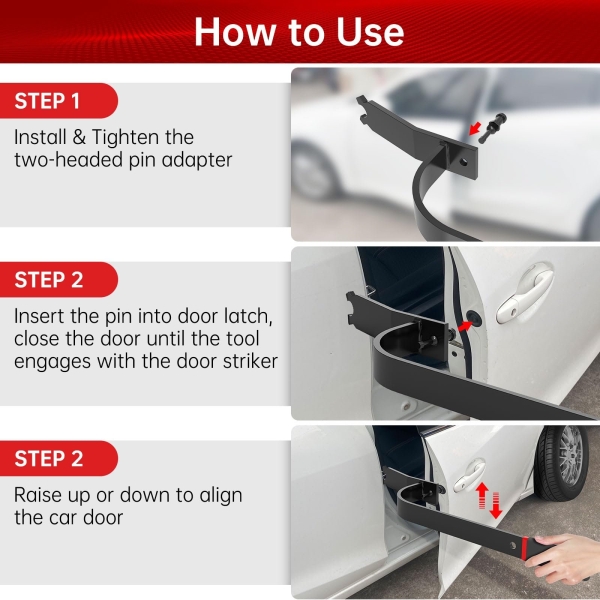 How to Use

STEP 1

Install & Tighten the two-headed pin adapter

STEP 2

Insert the pin into door latch, close the door until the tool engages with the door striker

STEP 2

Raise up or down to align the car door